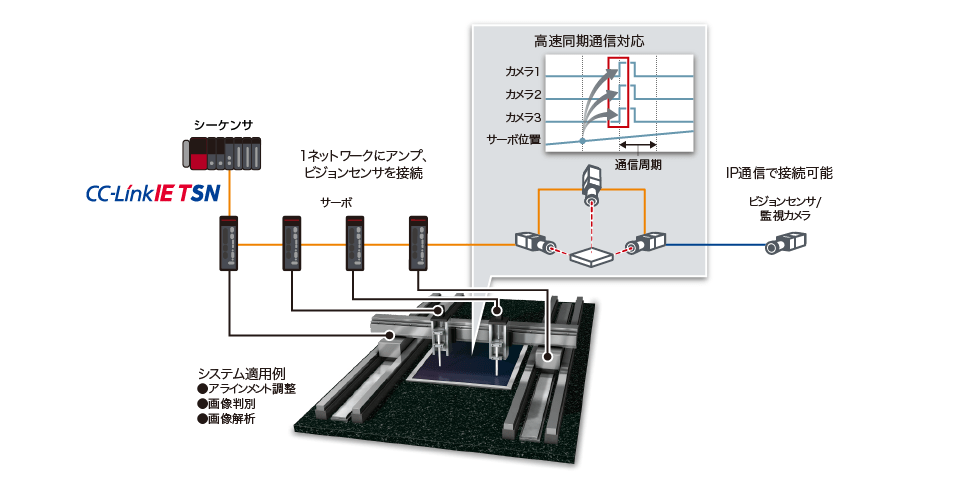 高速同期通信対応

カメラ1

カメラ2

カメラ3

サーボ位置

通信周期

シーケンサ

CC-Link IE TSN

1ネットワークにアンプ、ビジョンセンサを接続

サーボ

IP通信で接続可能

ビジョンセンサ/監視カメラ

システム適用例
●アラインメント調整
●画像判別
●画像解析