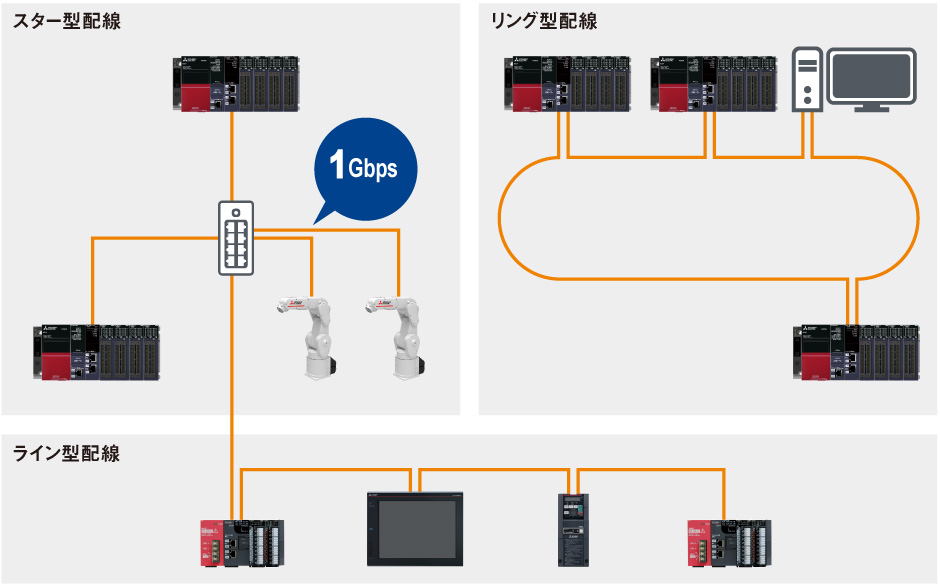 スター型配線

1Gbps

リング型配線

ライン型配線